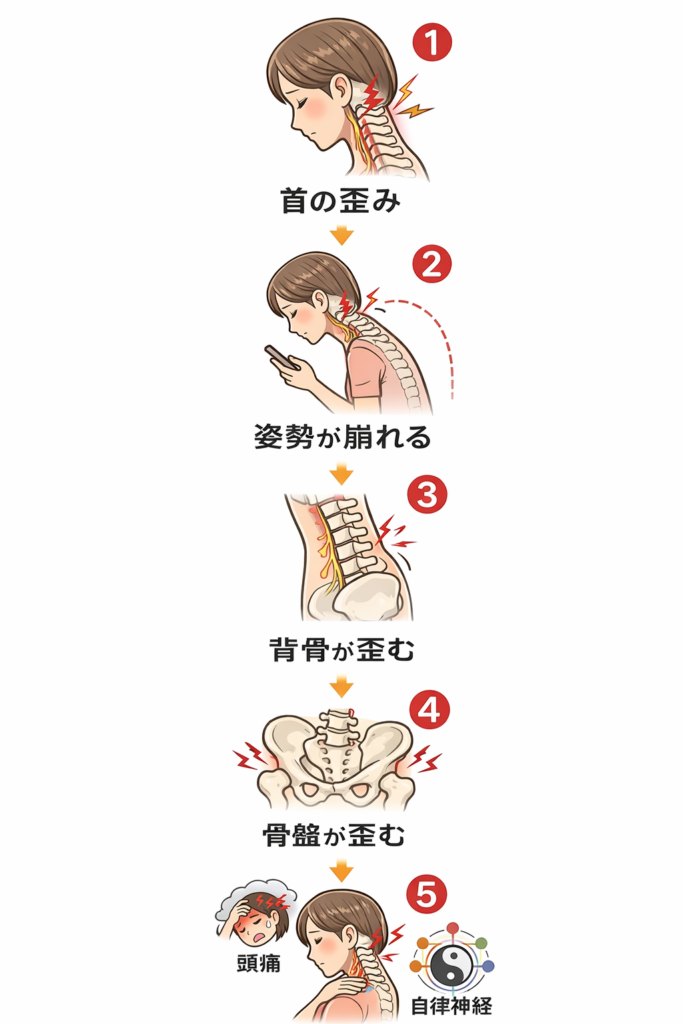 1
首の歪み

2
姿勢が崩れる

3
背骨が歪む

4
骨盤が歪む

5
頭痛
自律神経